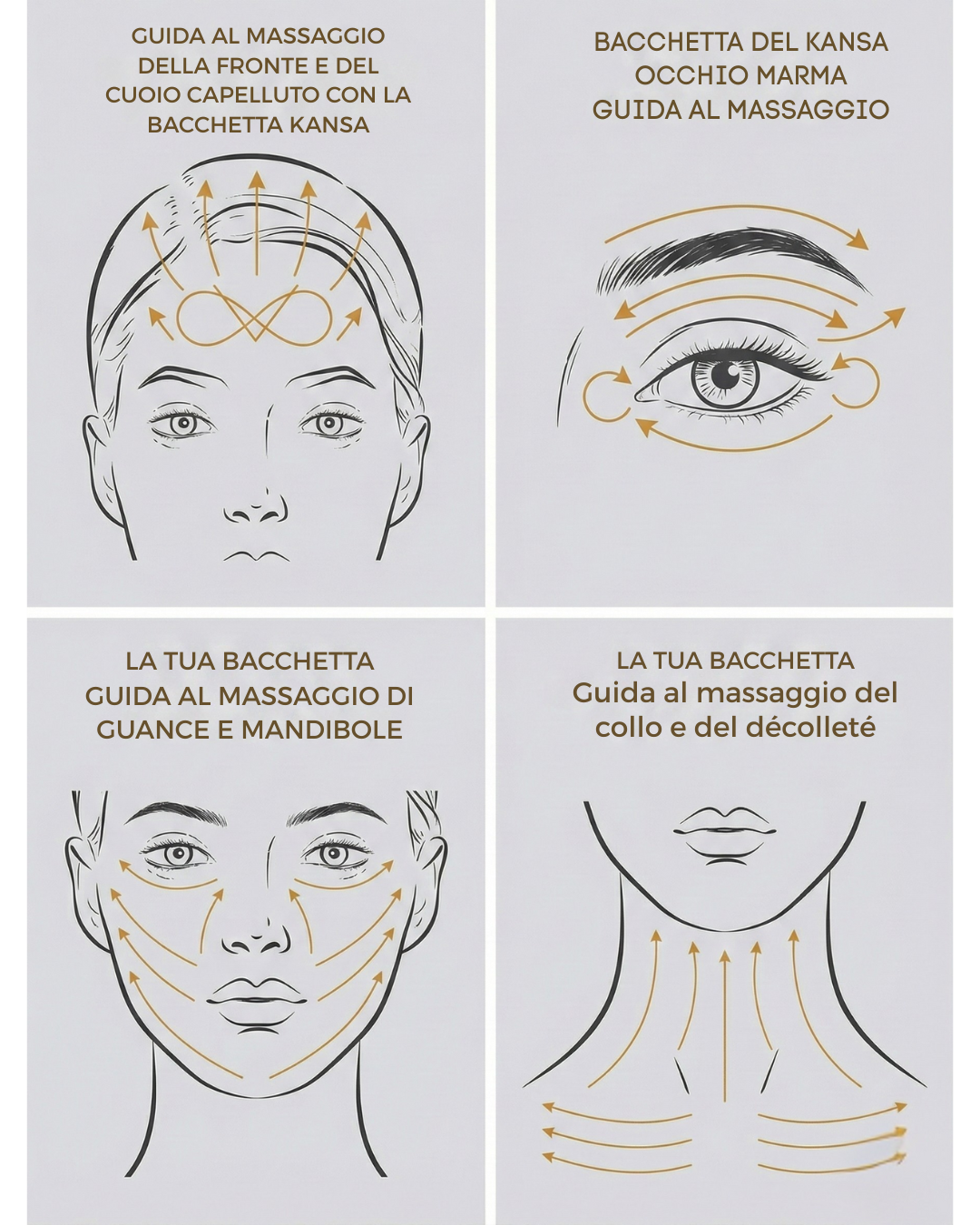 GUIDA AL MASSAGGIO DELLA FRONTE E DEL CUOIO CAPELLUTO CON LA BACCHETTA KANSA

BACCHETTA DEL KANSA
OCCHIO MARMA
GUIDA AL MASSAGGIO

LA TUA BACCHETTA
GUIDA AL MASSAGGIO DI GUANCE E MANDIBOLE

LA TUA BACCHETTA
Guida al massaggio del collo e del décolleté